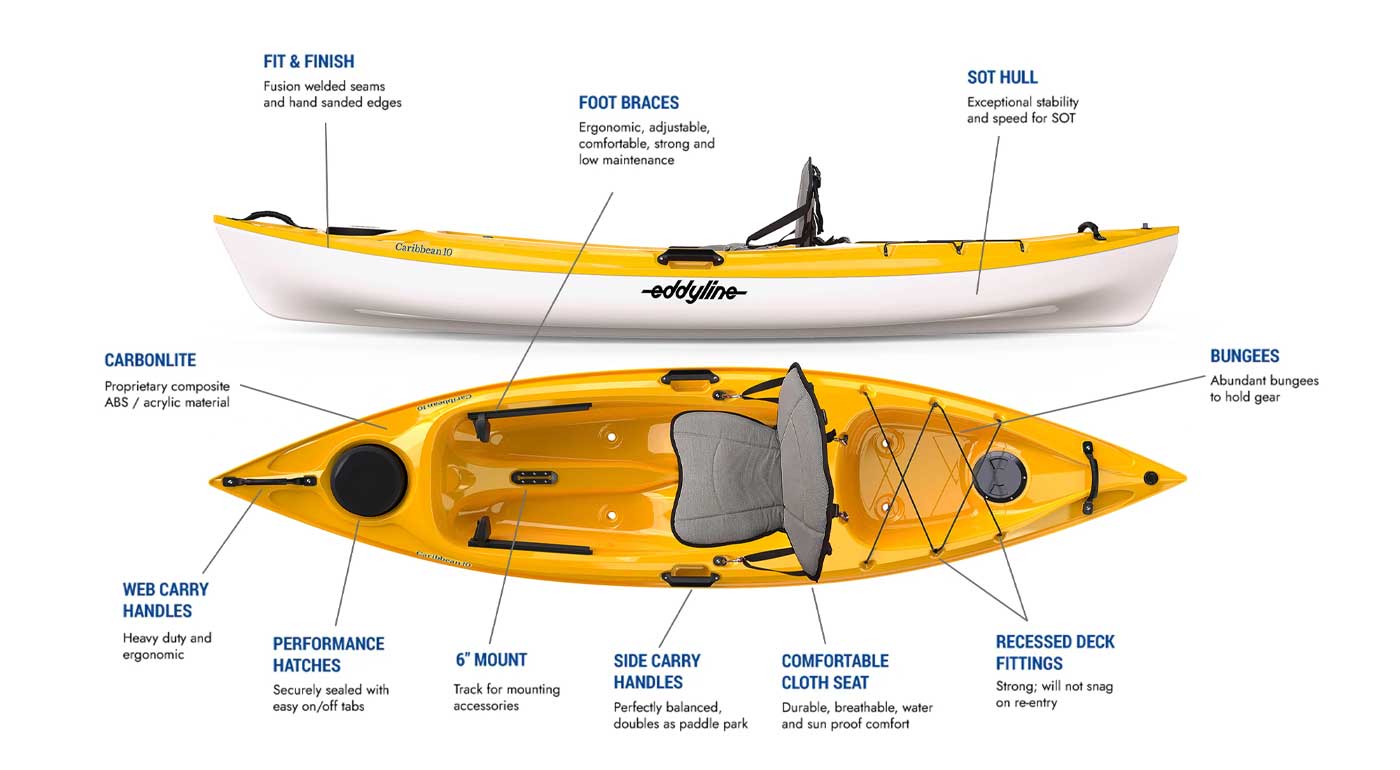 FIT & FINISH
Fusion welded seams and hand sanded edges

FOOT BRACES
Ergonomic, adjustable, comfortable, strong and low maintenance

SOT HULL
Exceptional stability and speed for SOT

Caribbean 10

eddyline

CARBONLITE
Proprietary composite ABS / acrylic material

BUNGEES
Abundant bungees to hold gear

Caribbean 10

Caribbean 10

WEB CARRY HANDLES
Heavy duty and ergonomic

PERFORMANCE HATCHES
Securely sealed with easy on/off tabs

6" MOUNT
Track for mounting accessories

SIDE CARRY HANDLES
Perfectly balanced, doubles as paddle park

COMFORTABLE CLOTH SEAT
Durable, breathable, water and sun proof comfort

RECESSED DECK FITTINGS
Strong; will not snag on re-entry