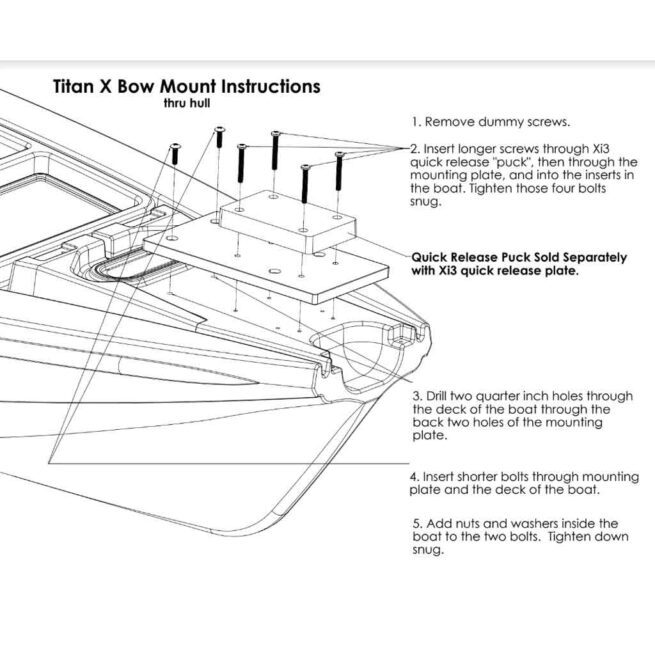 Titan X Bow Mount Instructions
thru hull

1. Remove dummy screws.

2. Insert longer screws through Xi3 quick release "puck", then through the mounting plate, and into the inserts in the boat. Tighten those four bolts snug.

Quick Release Puck Sold Separately with Xi3 quick release plate.

3. Drill two quarter inch holes through the deck of the boat through the back two holes of the mounting plate.

4. Insert shorter bolts through mounting plate and the deck of the boat.

5. Add nuts and washers inside the boat to the two bolts. Tighten down snug.